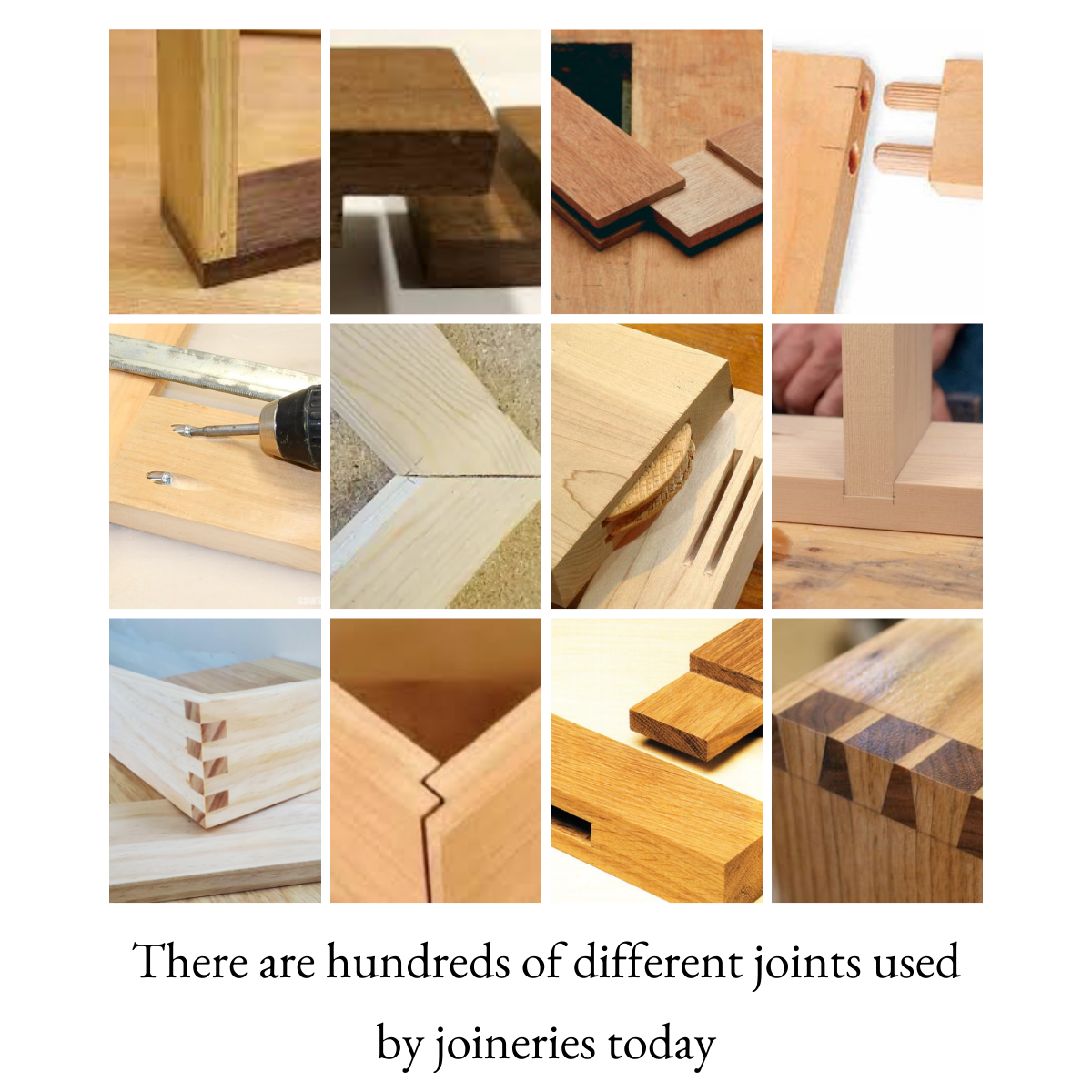 There are hundreds of different joints used by joineries today